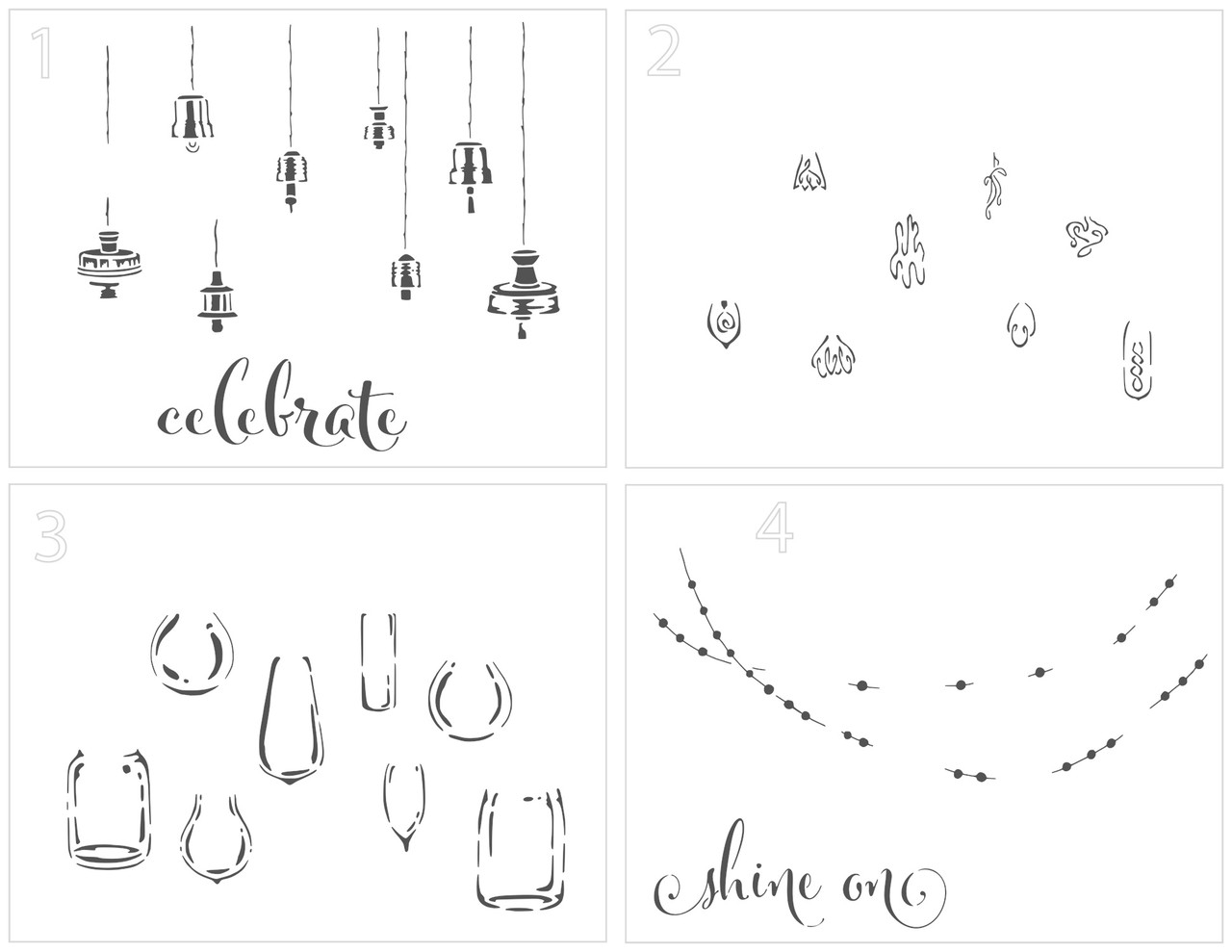 1

celebrate

2

3

4

shine on