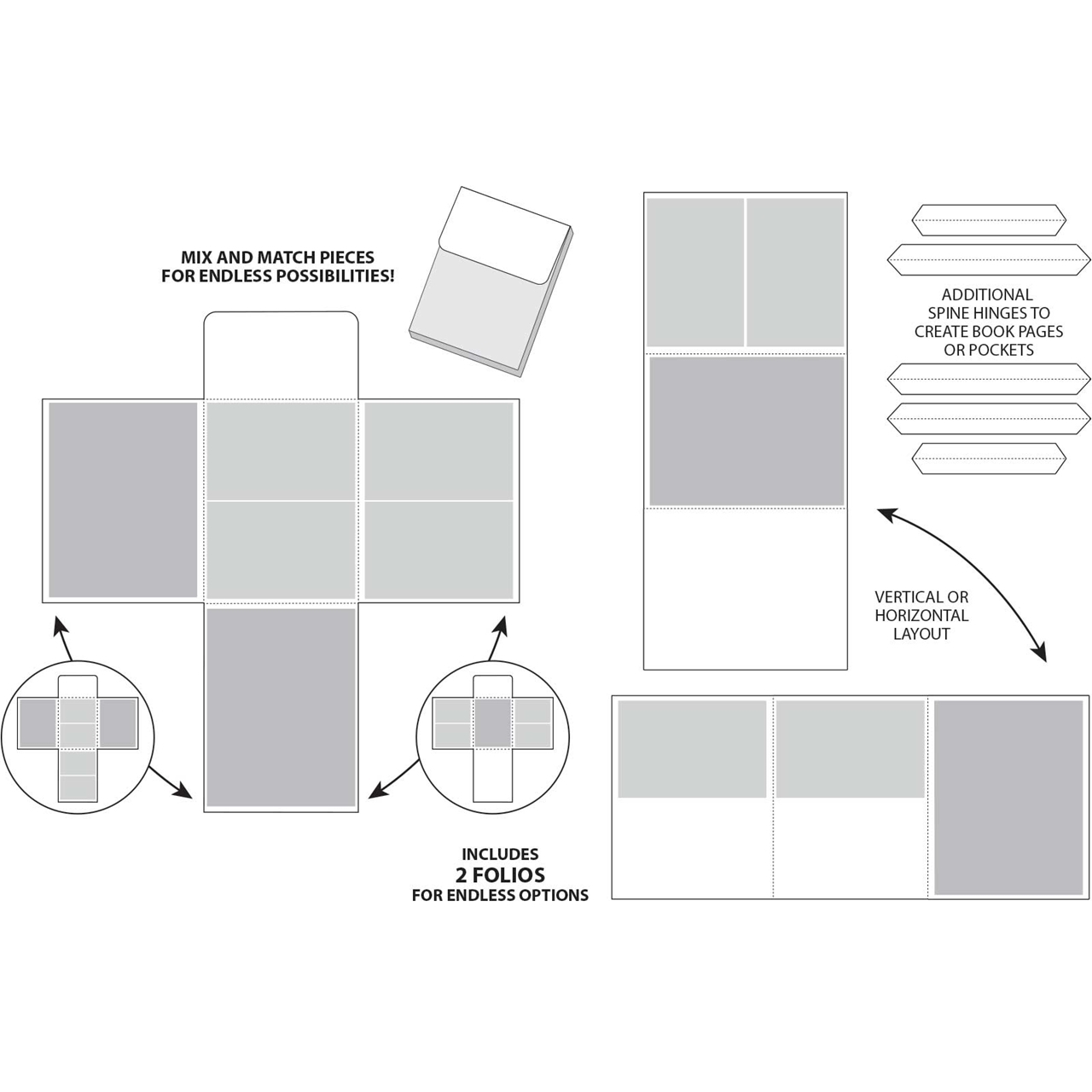 MIX AND MATCH PIECES
FOR ENDLESS POSSIBILITIES!

ADDITIONAL
SPINE HINGES TO
CREATE BOOK PAGES
OR POCKETS

VERTICAL OR
HORIZONTAL
LAYOUT

INCLUDES
2 FOLIOS
FOR ENDLESS OPTIONS